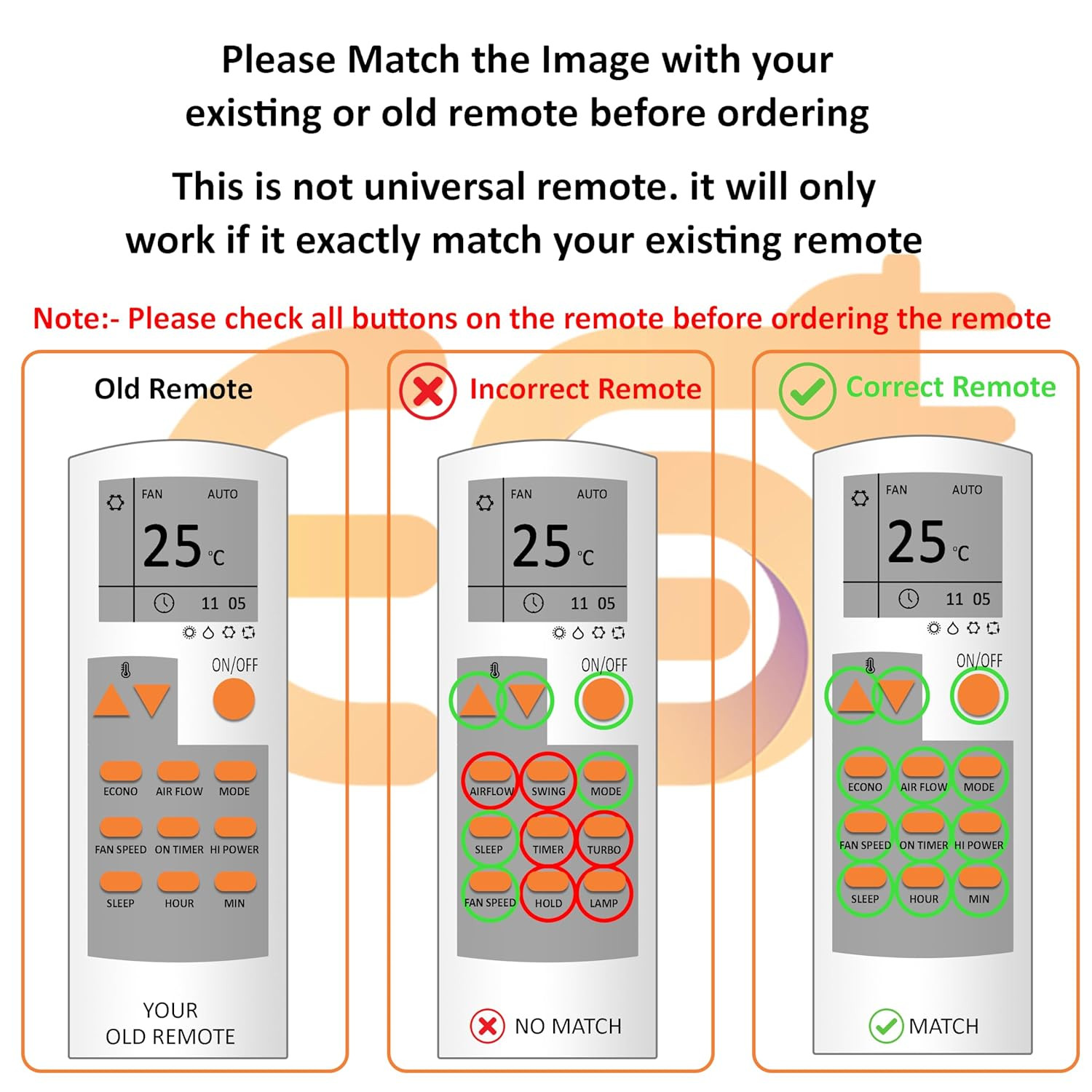 Please Match the Image with your existing or old remote before ordering

This is not universal remote. it will only work if it exactly match your existing remote

Note:- Please check all buttons on the remote before ordering the remote

Old Remote

FAN AUTO
25 °C
11 05
ON/OFF
ECONO AIR FLOW MODE
FAN SPEED ON TIMER HI POWER
SLEEP HOUR MIN
YOUR OLD REMOTE

Incorrect Remote

FAN AUTO
25 °C
11 05
ON/OFF
AIRFLOW SWING MODE
SLEEP TIMER TURBO
FAN SPEED HOLD LAMP
NO MATCH

Correct Remote

FAN AUTO
25 °C
11 05
ON/OFF
ECONO AIR FLOW MODE
FAN SPEED ON TIMER HI POWER
SLEEP HOUR MIN
MATCH